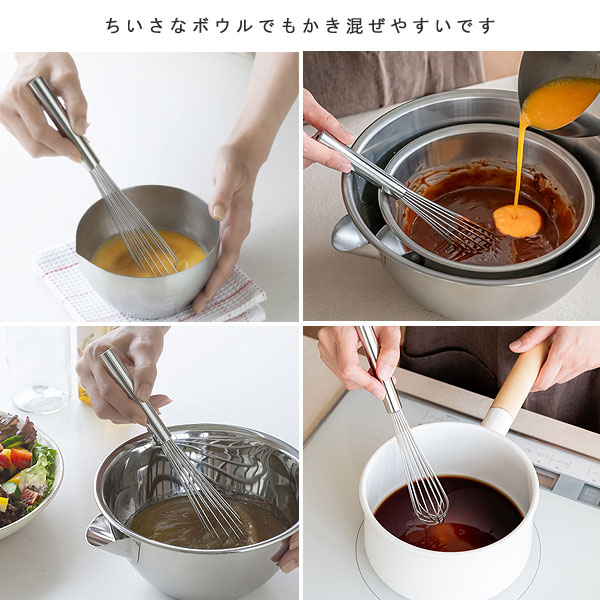 ちいさなボウルでもかき混ぜやすいです