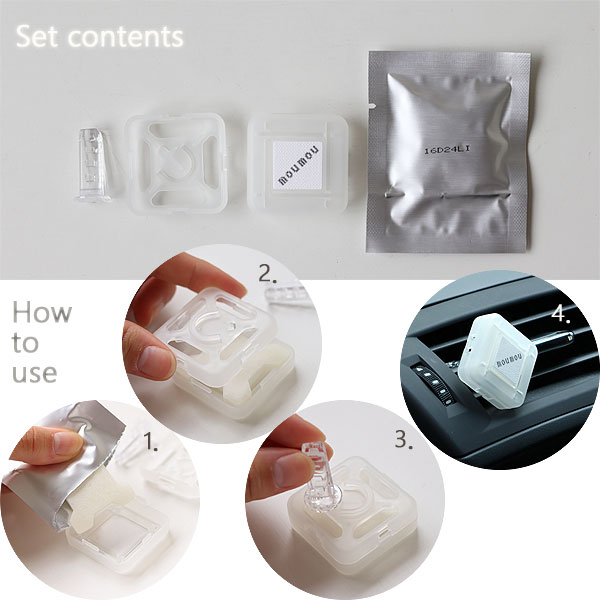 Set contents

moumou

16D24LI

How to use

2.

4.

moumou

1.

3.