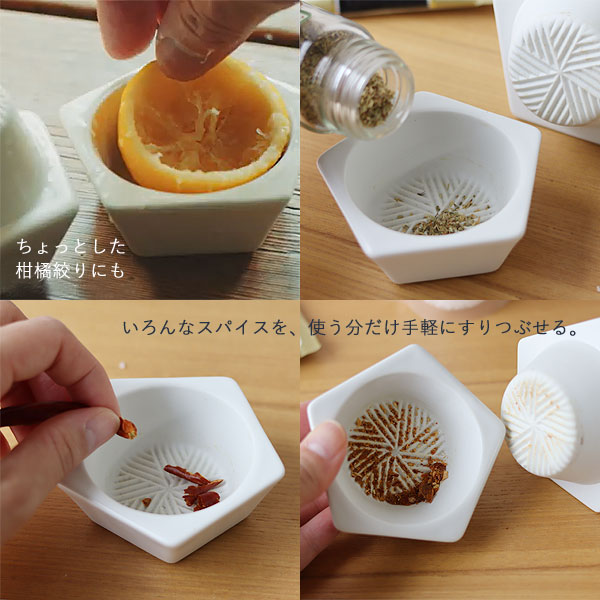 ちょっとした
柑橘絞りにも

いろんなスパイスを、使う分だけ手軽にすりつぶせる。